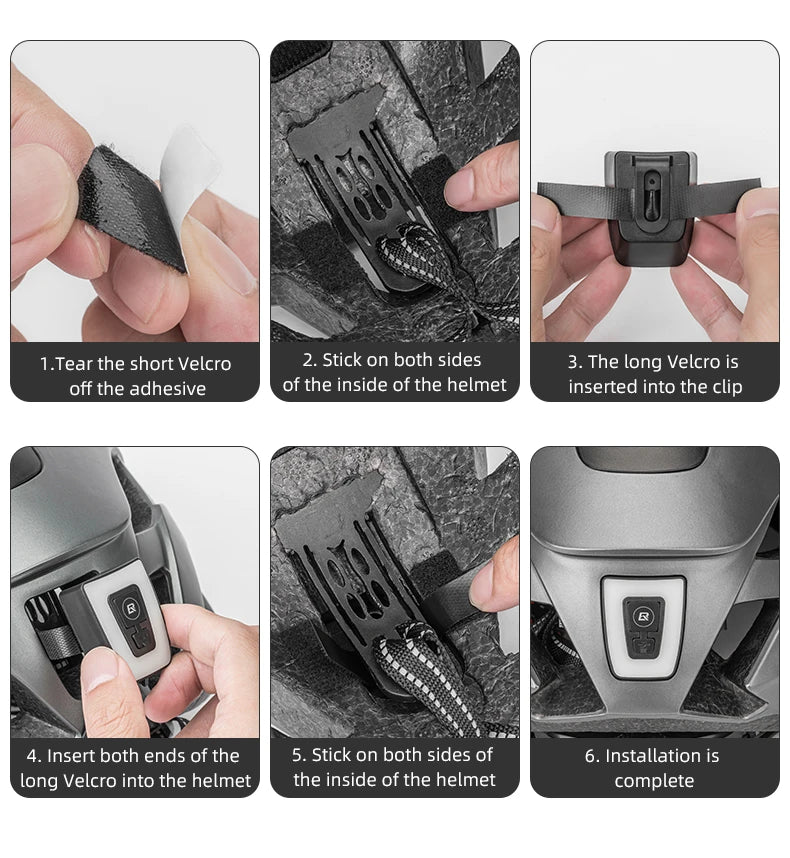 1.Tear the short Velcro off the adhesive

2. Stick on both sides of the inside of the helmet

3. The long Velcro is inserted into the clip

4. Insert both ends of the long Velcro into the helmet

5. Stick on both sides of the inside of the helmet

6. Installation is complete